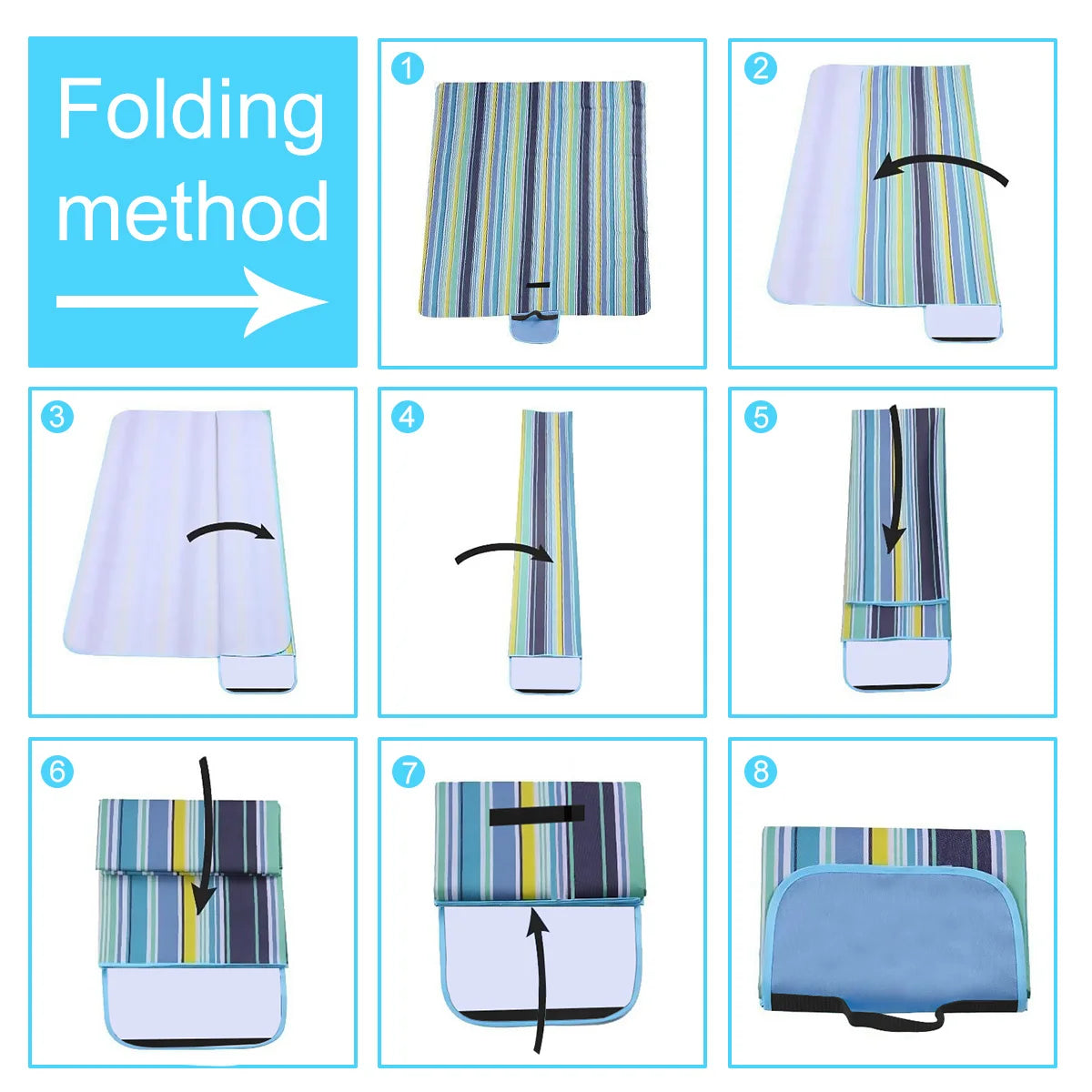 Folding method

1

2

3

4

5

6

7

8