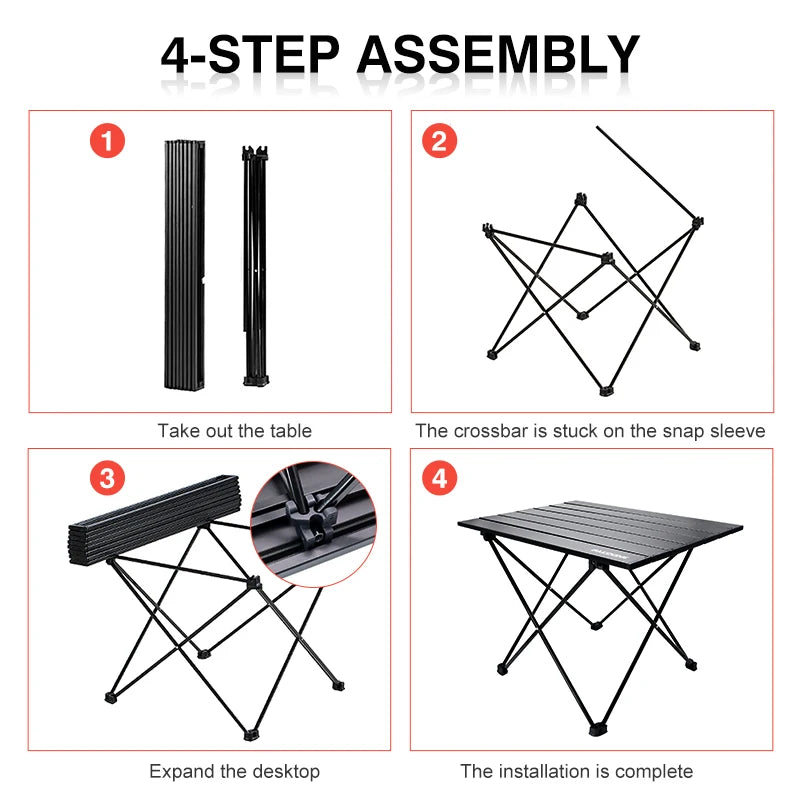 4-STEP ASSEMBLY

1

Take out the table

2

The crossbar is stuck on the snap sleeve

3

Expand the desktop

4

The installation is complete